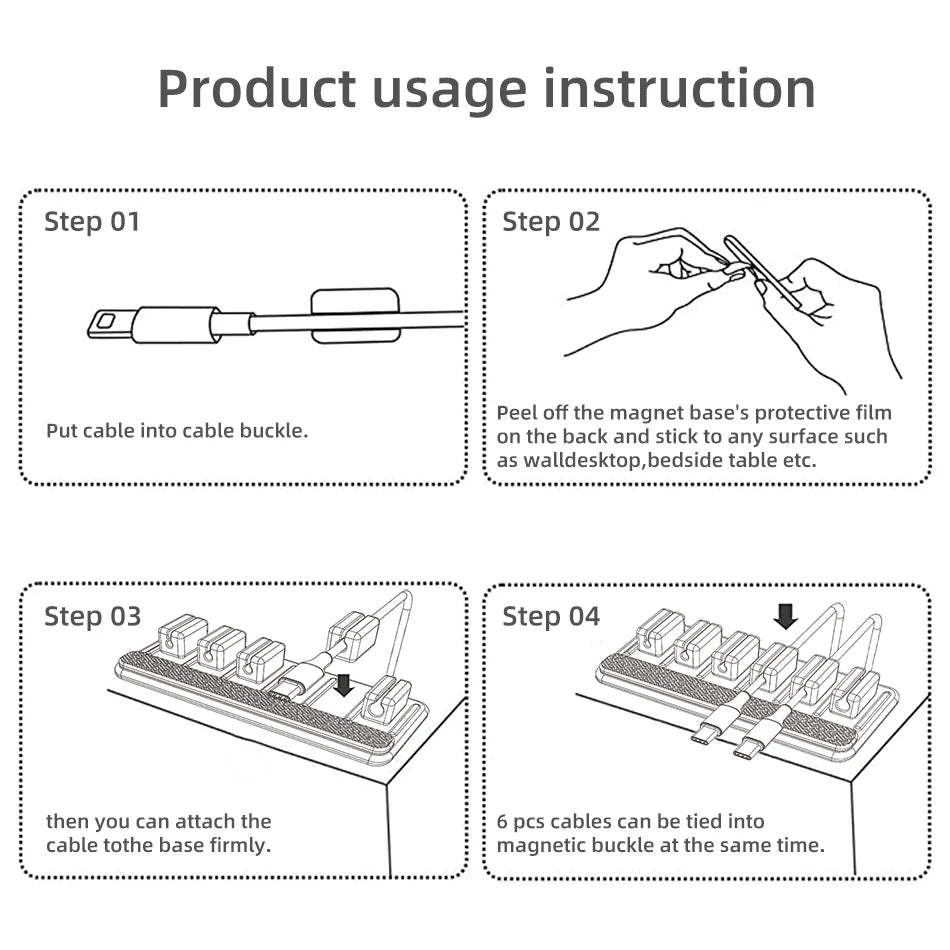 Product usage instruction

Step 01

Put cable into cable buckle.

Step 02

Peel off the magnet base's protective film on the back and stick to any surface such as walldesktop,bedside table etc.

Step 03

then you can attach the cable tothe base firmly.

Step 04

6 pcs cables can be tied into magnetic buckle at the same time.